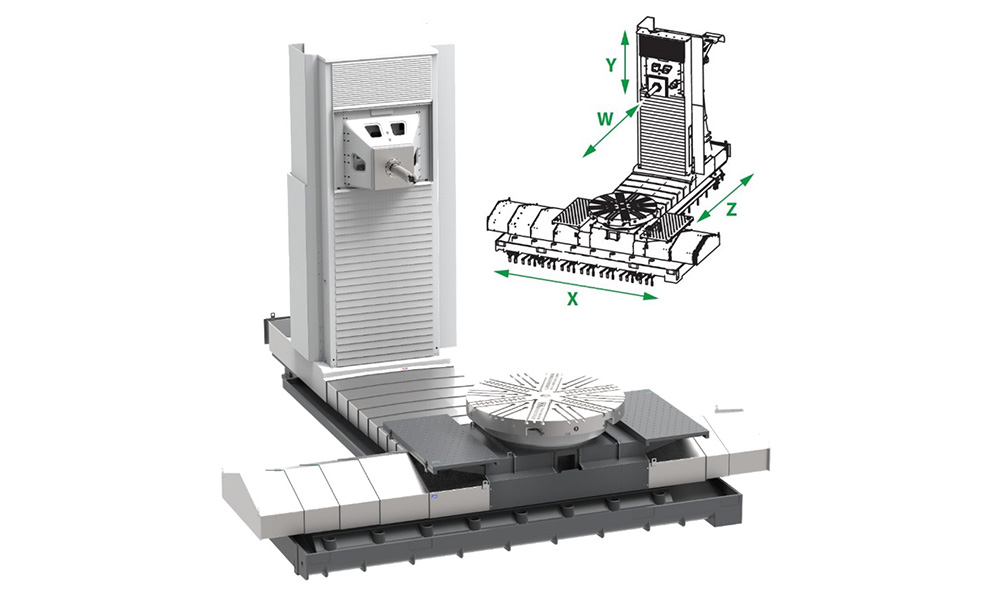 Y
W
Z
X